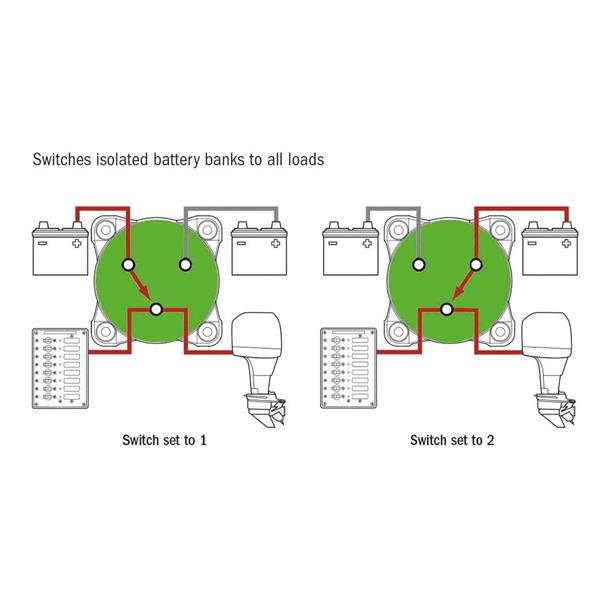 Switches isolated battery banks to all loads

Switch set to 1

Switch set to 2